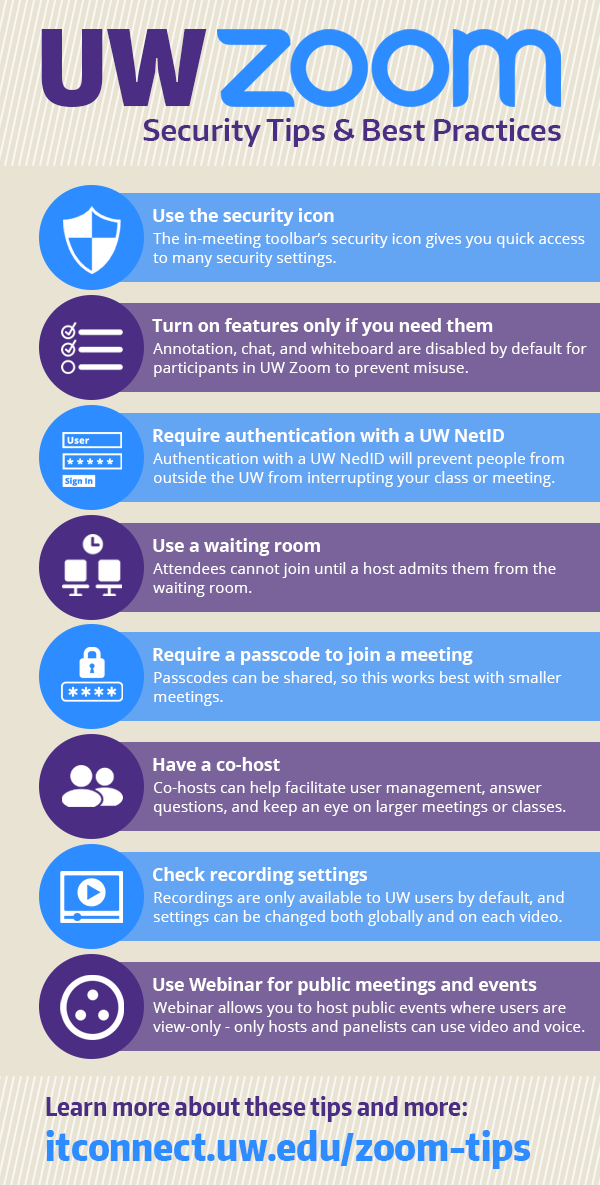 UW ZOOM
Security Tips & Best Practices

Use the security icon
The in-meeting toolbar's security icon gives you quick access to many security settings.

Turn on features only if you need them
Annotation, chat, and whiteboard are disabled by default for participants in UW Zoom to prevent misuse.

User
*****
Sign In

Require authentication with a UW NetID
Authentication with a UW NedID will prevent people from outside the UW from interrupting your class or meeting.

Use a waiting room
Attendees cannot join until a host admits them from the waiting room.

****

Require a passcode to join a meeting
Passcodes can be shared, so this works best with smaller meetings.

Have a co-host
Co-hosts can help facilitate user management, answer questions, and keep an eye on larger meetings or classes.

Check recording settings
Recordings are only available to UW users by default, and settings can be changed both globally and on each video.

Use Webinar for public meetings and events
Webinar allows you to host public events where users are view-only - only hosts and panelists can use video and voice.

Learn more about these tips and more:
itconnect.uw.edu/zoom-tips